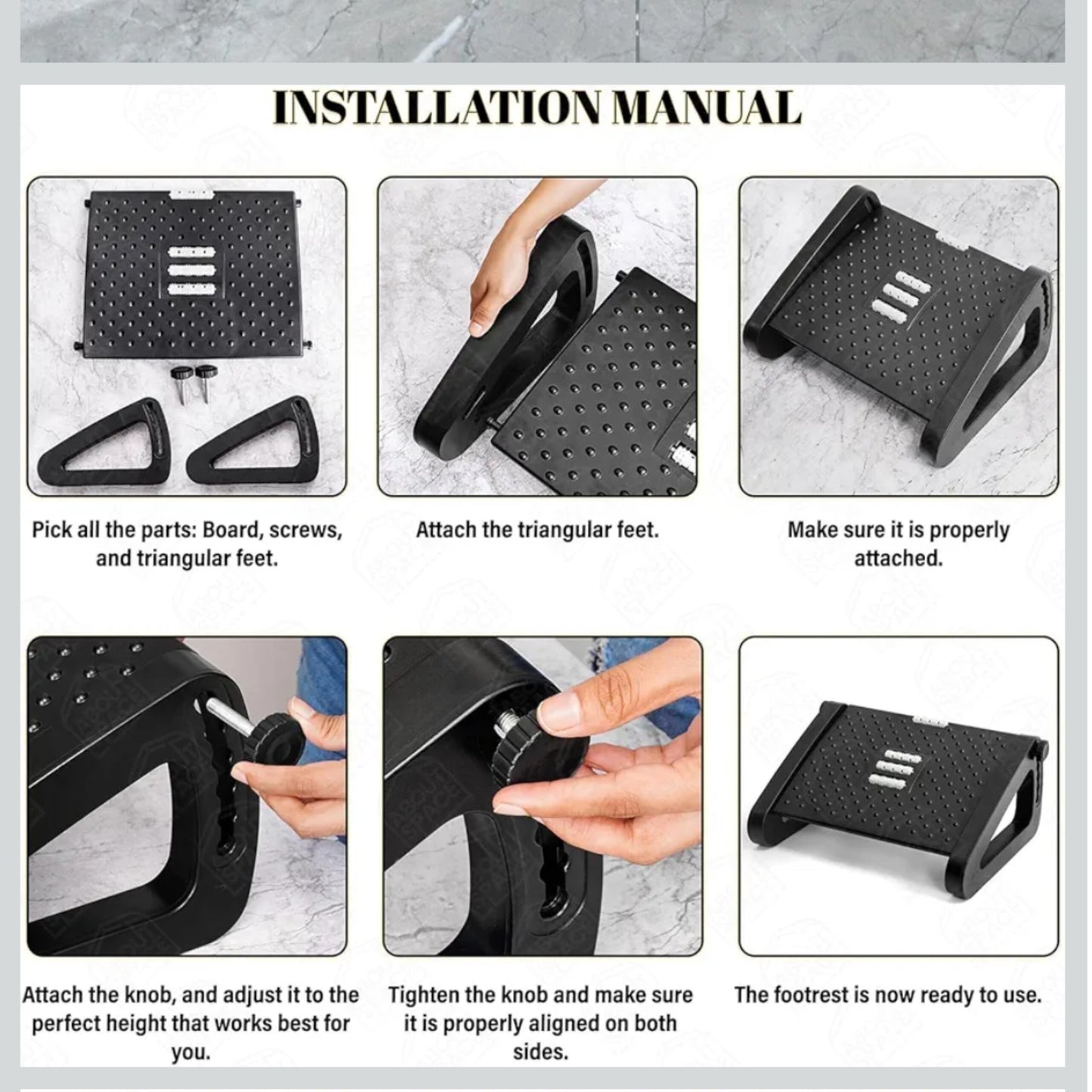 INSTALLATION MANUAL

Pick all the parts: Board, screws, and triangular feet.

Attach the triangular feet.

Make sure it is properly attached.

Attach the knob, and adjust it to the perfect height that works best for you.

Tighten the knob and make sure it is properly aligned on both sides.

The footrest is now ready to use.